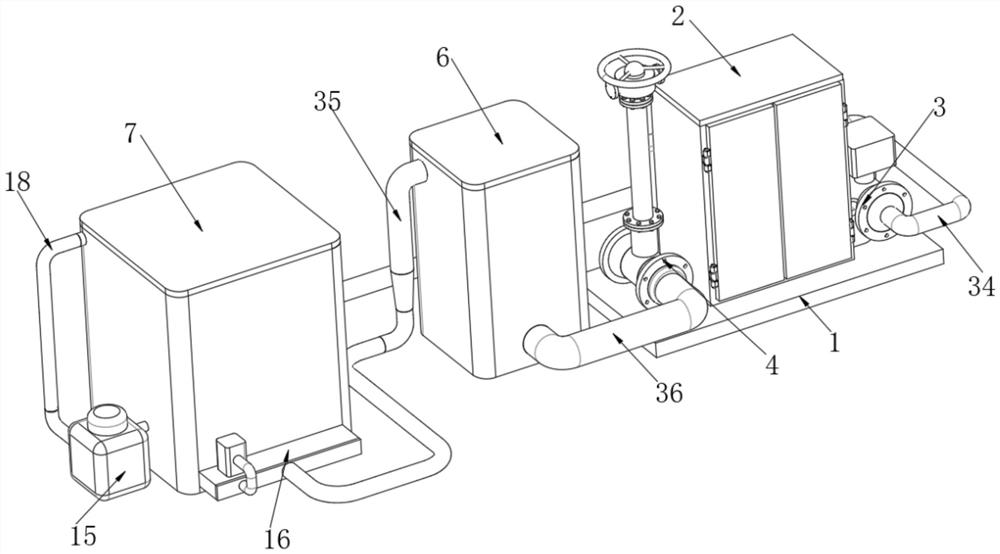 2
6
35
3
7
18
34
1
4
36
15
16